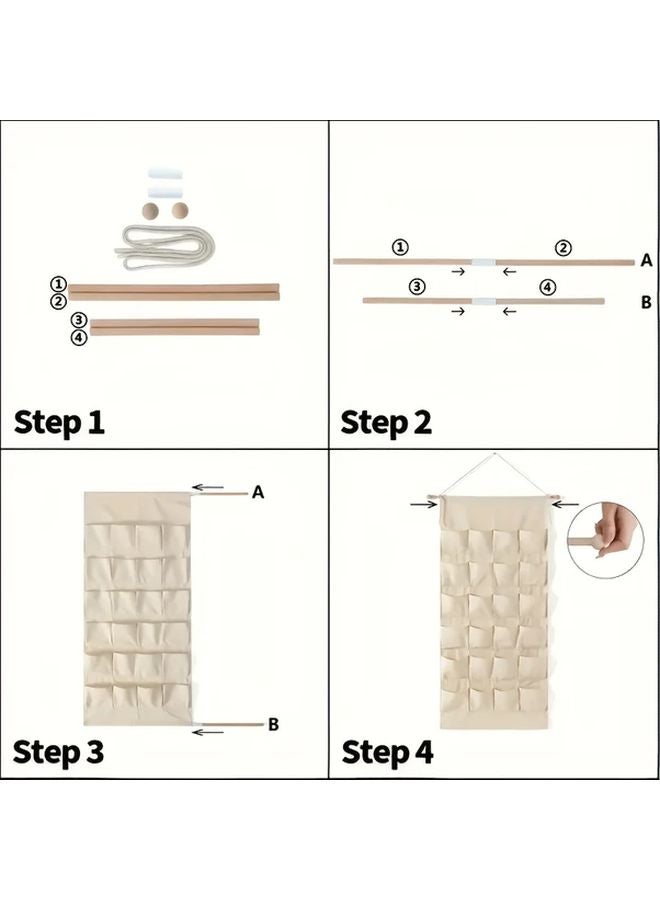 ①
②
③
④
Step 1

①
②
A
③
④
B
Step 2

A
B
Step 3

Step 4